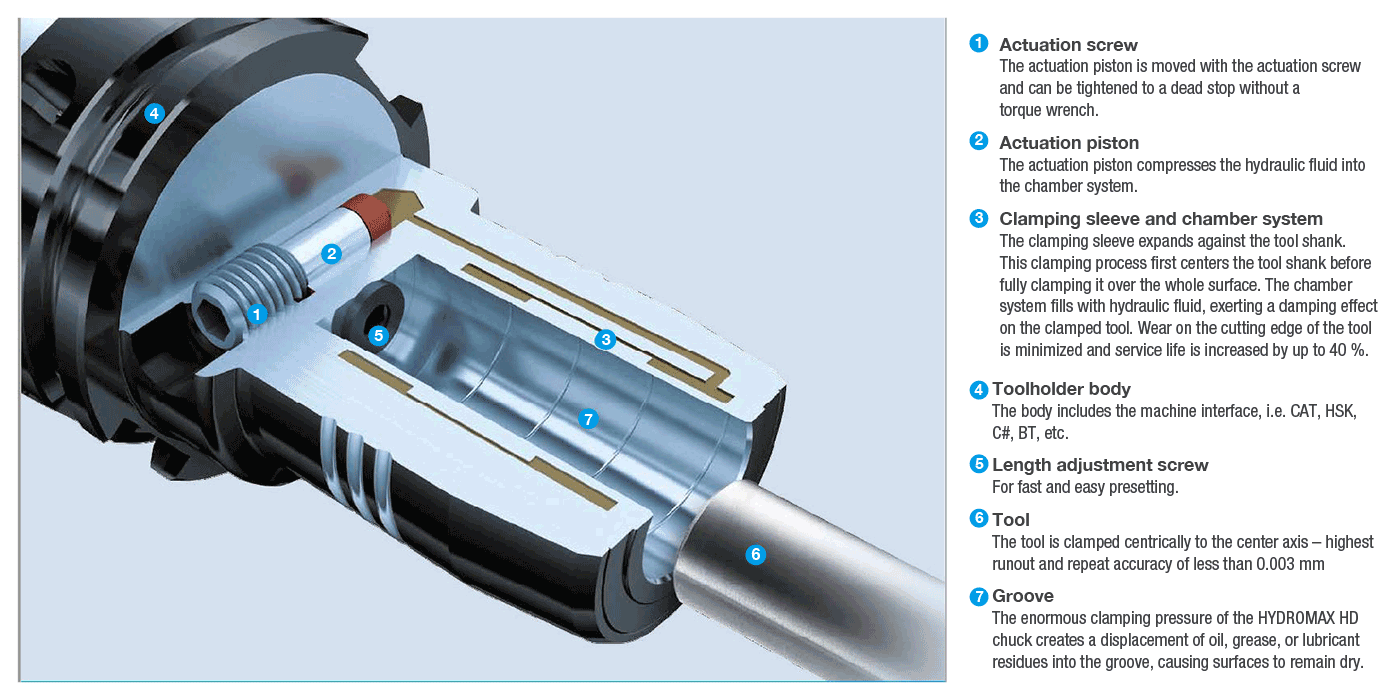 4

2

1

5

3

7

6

1 Actuation screw
The actuation piston is moved with the actuation screw and can be tightened to a dead stop without a torque wrench.

2 Actuation piston
The actuation piston compresses the hydraulic fluid into the chamber system.

3 Clamping sleeve and chamber system
The clamping sleeve expands against the tool shank. This clamping process first centers the tool shank before fully clamping it over the whole surface. The chamber system fills with hydraulic fluid, exerting a damping effect on the clamped tool. Wear on the cutting edge of the tool is minimized and service life is increased by up to 40 %.

4 Toolholder body
The body includes the machine interface, i.e. CAT, HSK, C#, BT, etc.

5 Length adjustment screw
For fast and easy presetting.

6 Tool
The tool is clamped centrically to the center axis – highest runout and repeat accuracy of less than 0.003 mm

7 Groove
The enormous clamping pressure of the HYDROMAX HD chuck creates a displacement of oil, grease, or lubricant residues into the groove, causing surfaces to remain dry.